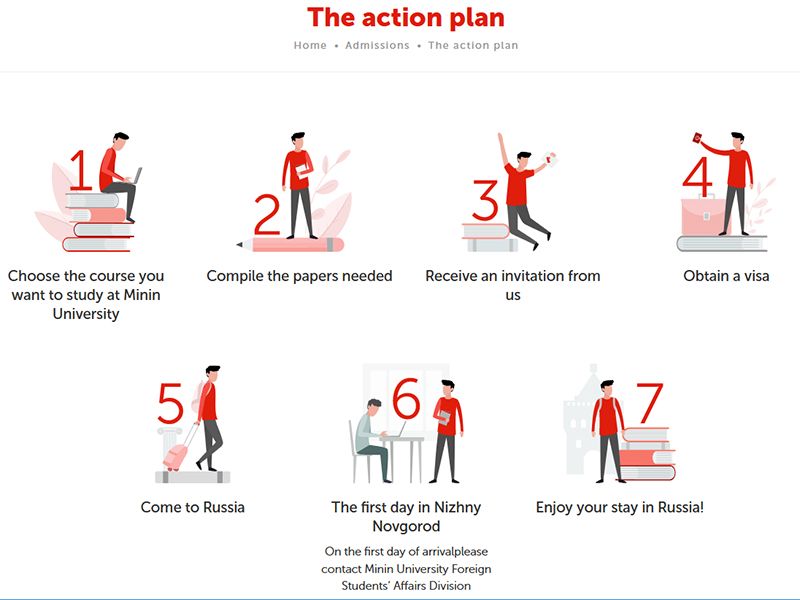 The action plan

Home • Admissions • The action plan

1

Choose the course you want to study at Minin University

2

Compile the papers needed

3

Receive an invitation from us

4

Obtain a visa

5

Come to Russia

6

The first day in Nizhny Novgorod

On the first day of arrivalplease contact Minin University Foreign Students' Affairs Division

7

Enjoy your stay in Russia!